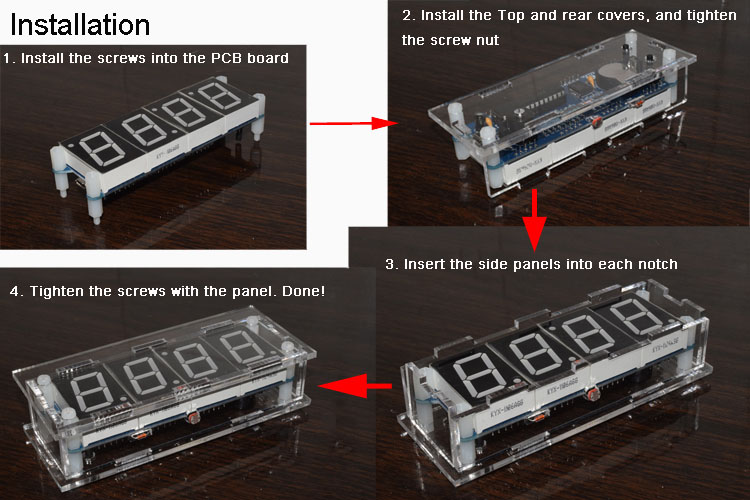 Installation

1. Install the screws into the PCB board

2. Install the Top and rear covers, and tighten the screw nut

3. Insert the side panels into each notch

4. Tighten the screws with the panel. Done!