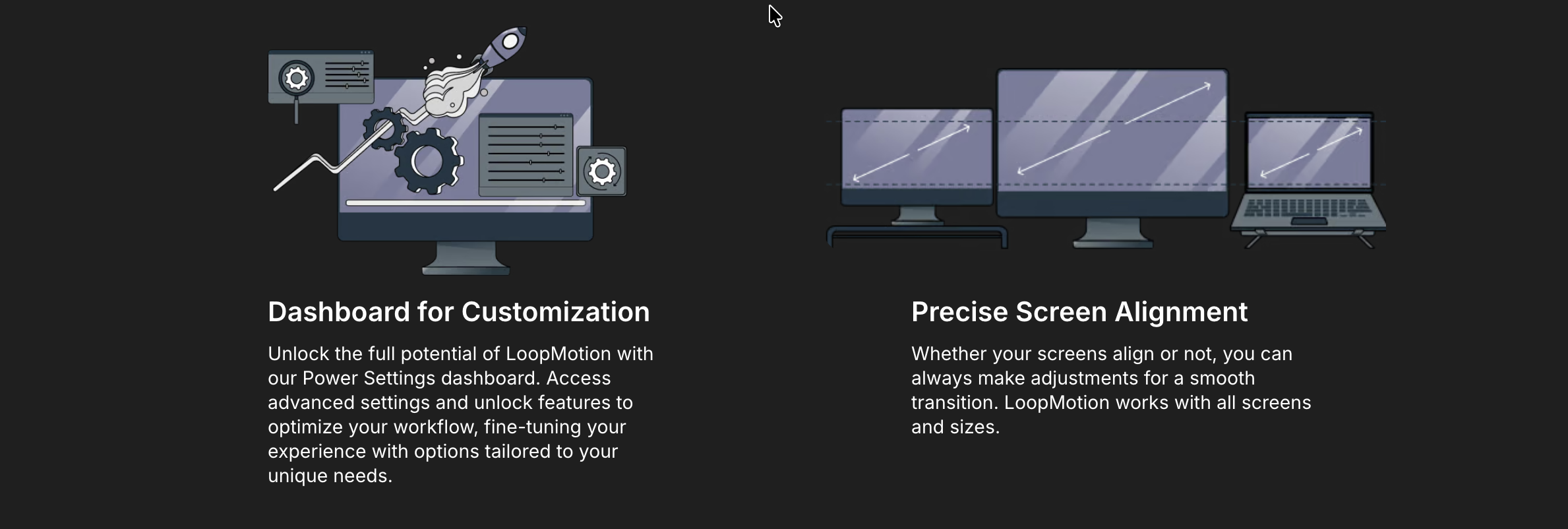 Dashboard for Customization

Unlock the full potential of LoopMotion with our Power Settings dashboard. Access advanced settings and unlock features to optimize your workflow, fine-tuning your experience with options tailored to your unique needs.

Precise Screen Alignment

Whether your screens align or not, you can always make adjustments for a smooth transition. LoopMotion works with all screens and sizes.