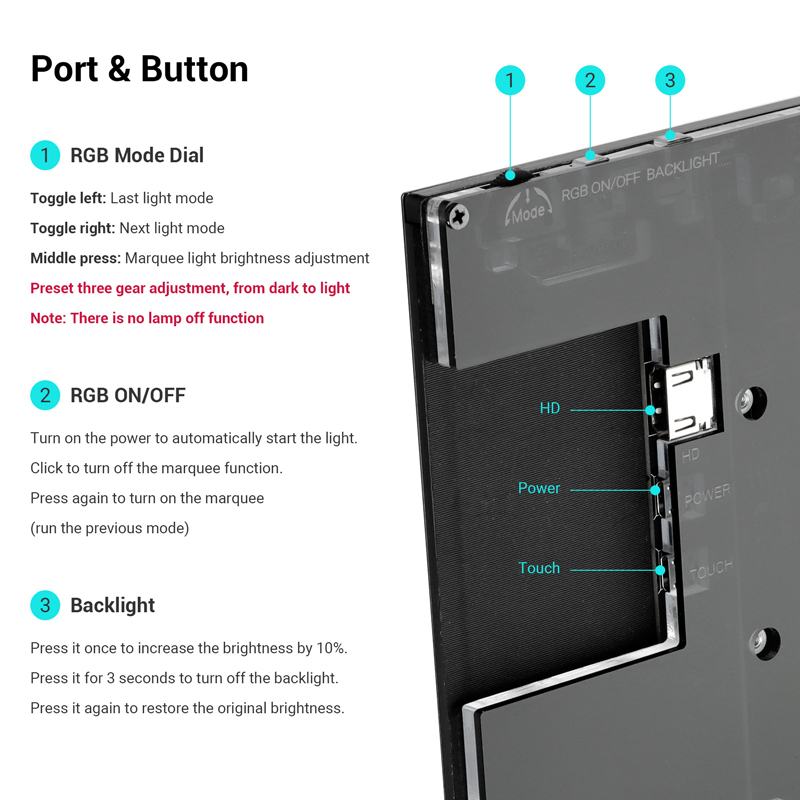 Port & Button

1 RGB Mode Dial

Toggle left: Last light mode

Toggle right: Next light mode

Middle press: Marquee light brightness adjustment

Preset three gear adjustment, from dark to light

Note: There is no lamp off function

2 RGB ON/OFF

Turn on the power to automatically start the light.

Click to turn off the marquee function.

Press again to turn on the marquee (run the previous mode)

3 Backlight

Press it once to increase the brightness by 10%.

Press it for 3 seconds to turn off the backlight.

Press it again to restore the original brightness.

1 2 3

Mode RGB ON/OFF BACKLIGHT

HD

HD

Power

POWER

Touch

TOUCH