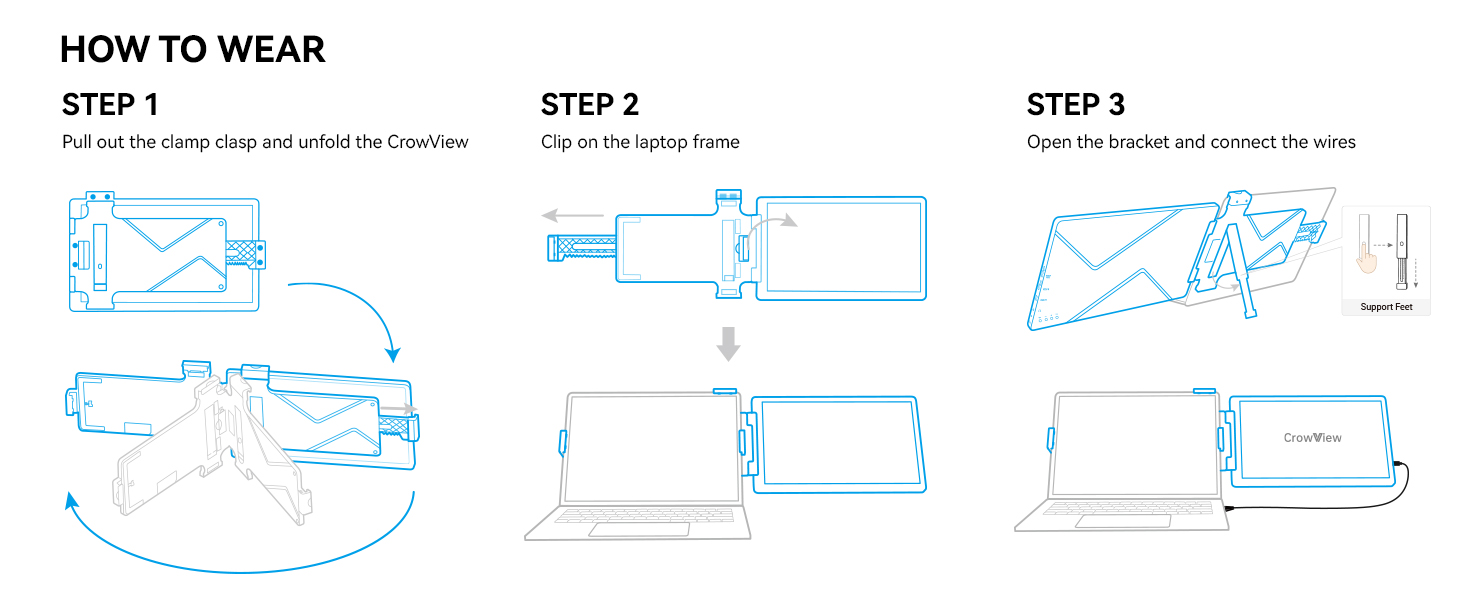 HOW TO WEAR

STEP 1

Pull out the clamp clasp and unfold the CrowView

STEP 2

Clip on the laptop frame

STEP 3

Open the bracket and connect the wires

Support Feet

CrowView