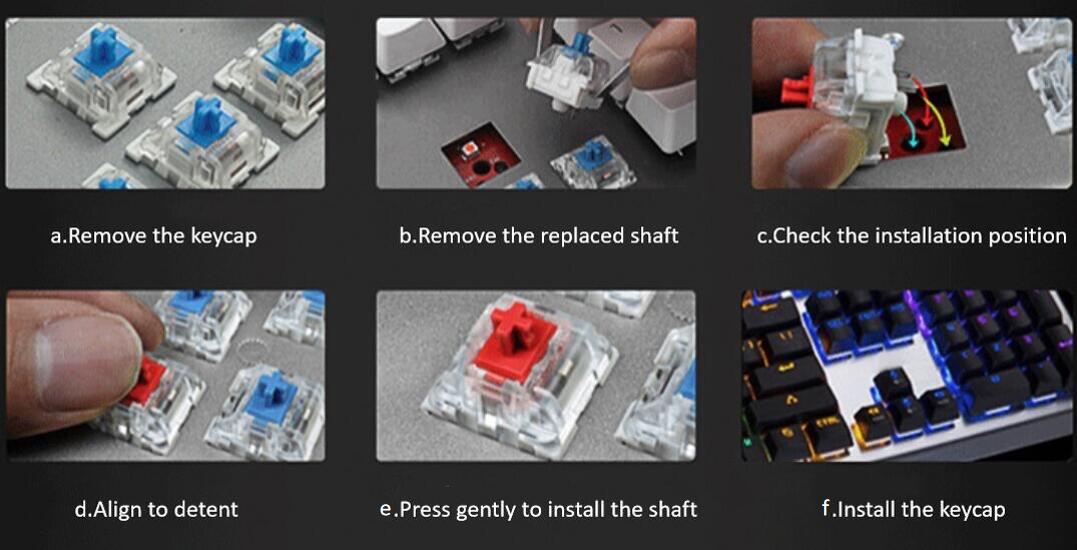 a.Remove the keycap

b.Remove the replaced shaft

c.Check the installation position

d.Align to detent

e.Press gently to install the shaft

f.Install the keycap